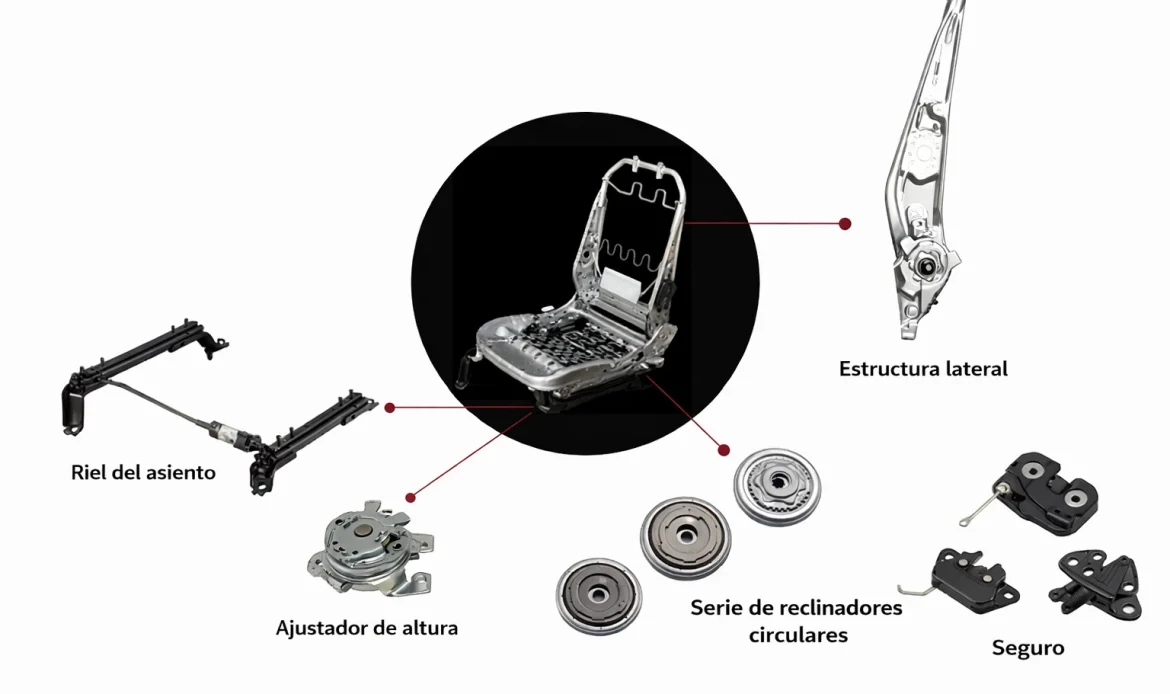 Estructura lateral

Riel del asiento

Ajustador de altura

Serie de reclinadores circulares

Seguro